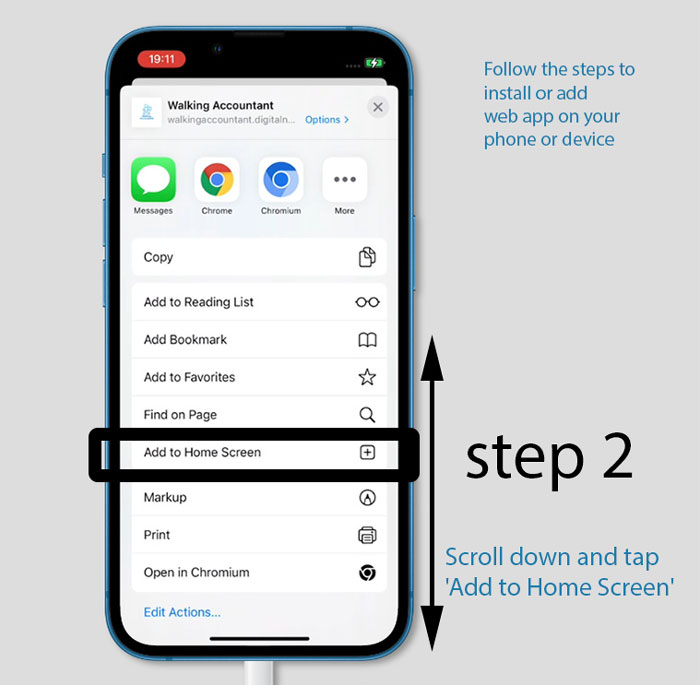 19:11

Walking Accountant
walkingaccountant.digitaln...
Options >

Messages
Chrome
Chromium
More

Copy

Add to Reading List
Add Bookmark
Add to Favorites
Find on Page
Add to Home Screen
Markup
Print
Open in Chromium

Edit Actions...

Follow the steps to install or add web app on your phone or device

step 2

Scroll down and tap 'Add to Home Screen'